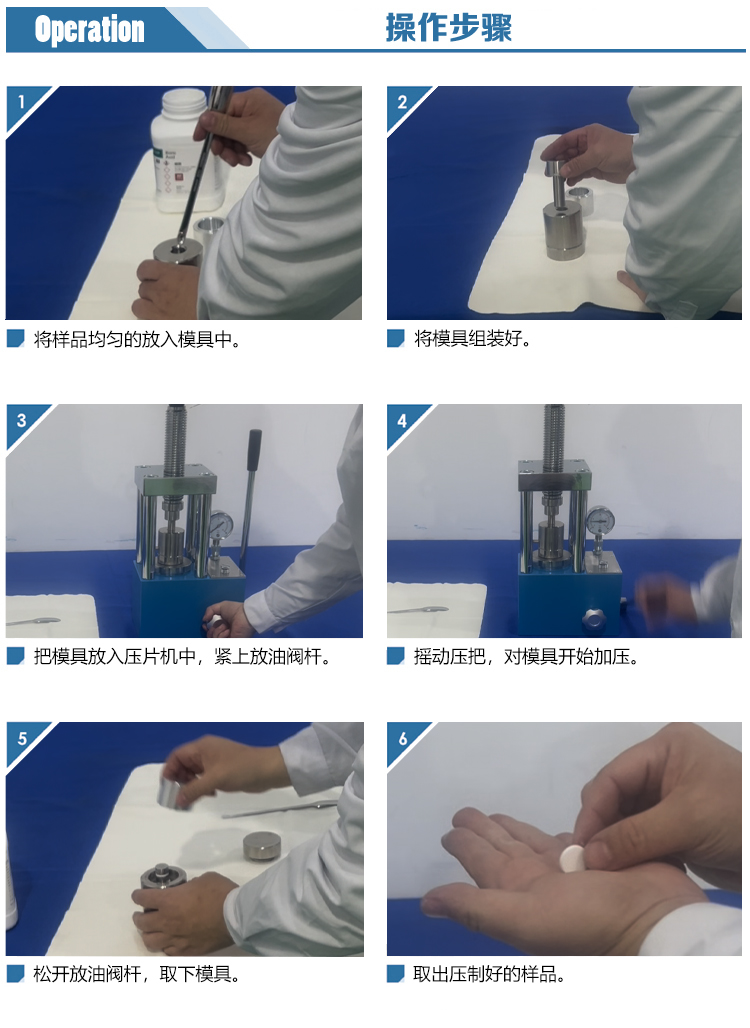 Operation

操作步骤

1

将样品均匀的放入模具中。

2

将模具组装好。

3

把模具放入压片机中，紧上放油阀杆。

4

摇动压把，对模具开始加压。

5

松开放油阀杆，取下模具。

6

取出压制好的样品。