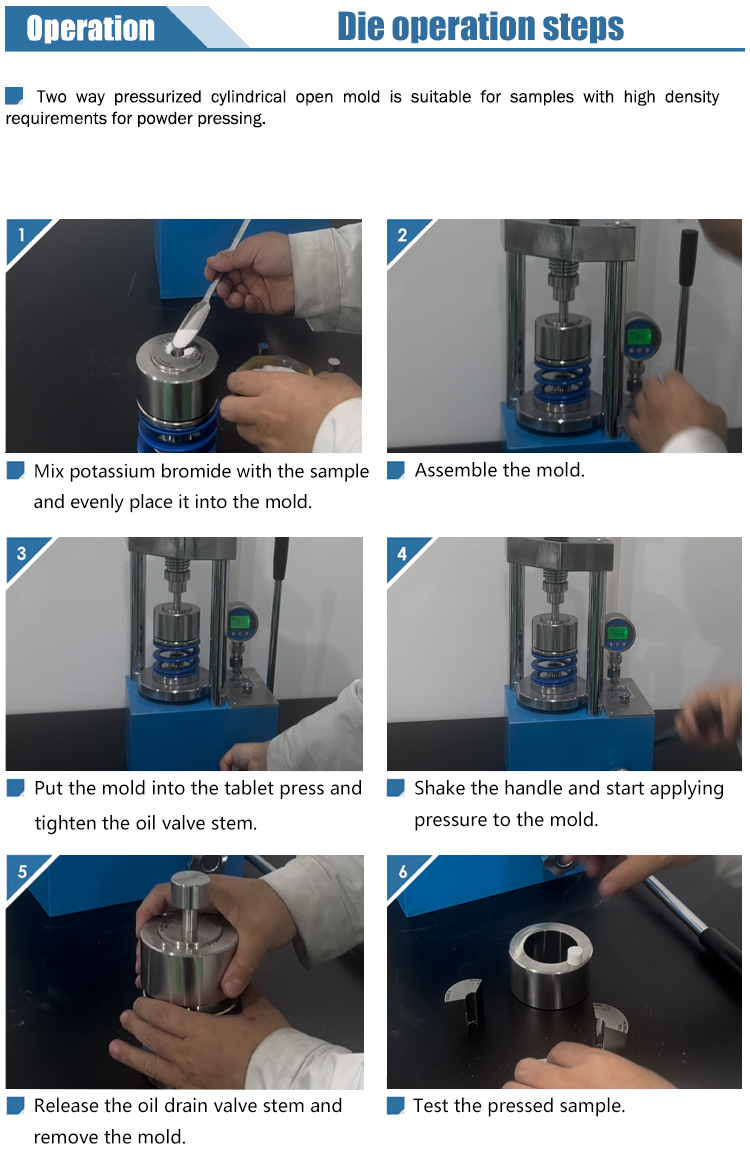 Operation

Die operation steps

Two way pressurized cylindrical open mold is suitable for samples with high density requirements for powder pressing.

1

Mix potassium bromide with the sample and evenly place it into the mold.

2

Assemble the mold.

3

Put the mold into the tablet press and tighten the oil valve stem.

4

Shake the handle and start applying pressure to the mold.

5

Release the oil drain valve stem and remove the mold.

6

Test the pressed sample.