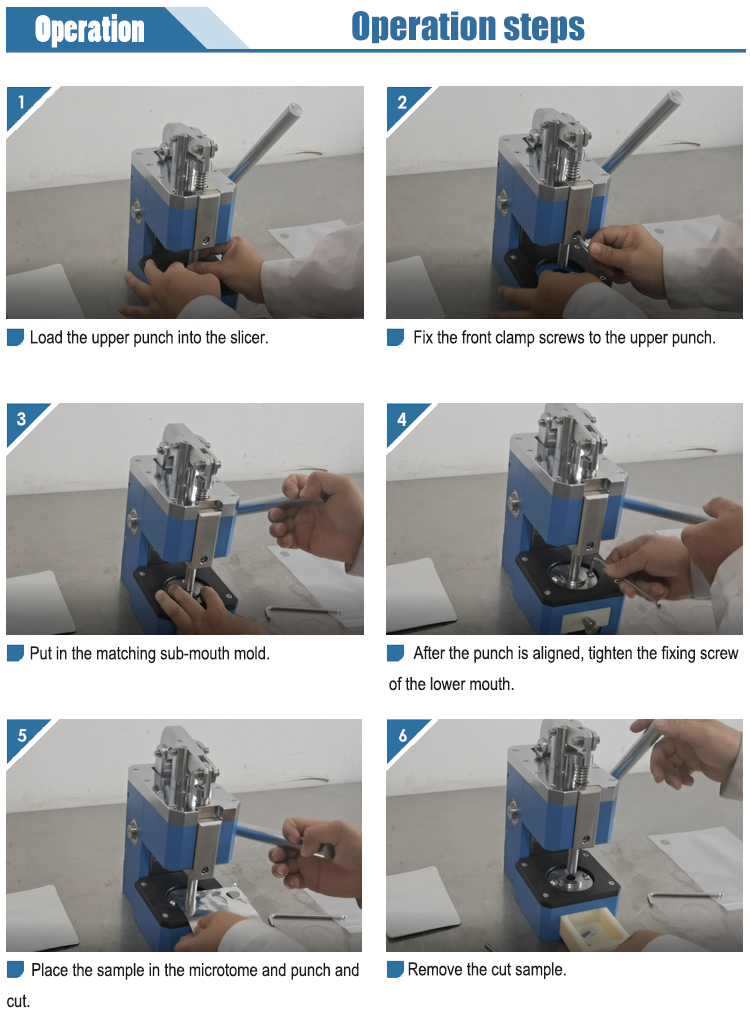 Operation

Operation steps

1

Load the upper punch into the slicer.

2

Fix the front clamp screws to the upper punch.

3

Put in the matching sub-mouth mold.

4

After the punch is aligned, tighten the fixing screw of the lower mouth.

5

Place the sample in the microtome and punch and cut.

6

Remove the cut sample.