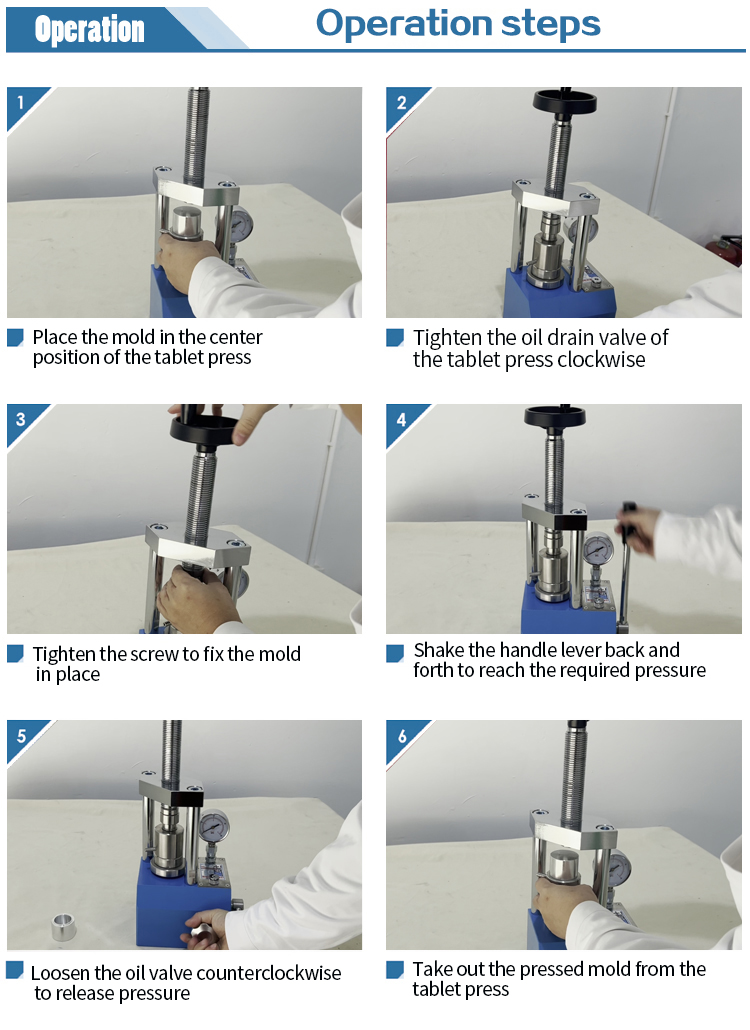 Operation

Operation steps

1

Place the mold in the center position of the tablet press

2

Tighten the oil drain valve of the tablet press clockwise

3

Tighten the screw to fix the mold in place

4

Shake the handle lever back and forth to reach the required pressure

5

Loosen the oil valve counterclockwise to release pressure

6

Take out the pressed mold from the tablet press